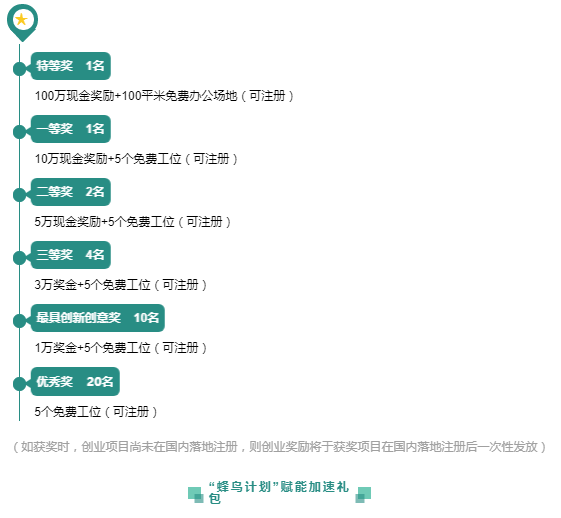 特等奖 1名

100万现金奖励+100平米免费办公场地（可注册）

一等奖 1名

10万现金奖励+5个免费工位（可注册）

二等奖 2名

5万现金奖励+5个免费工位（可注册）

三等奖 4名

3万奖金+5个免费工位（可注册）

最具创新创意奖 10名

1万奖金+5个免费工位（可注册）

优秀奖 20名

5个免费工位（可注册）

（如获奖时，创业项目尚未在国内落地注册，则创业奖励将于获奖项目在国内落地注册后一次性发放）

“蜂鸟计划”赋能加速礼包